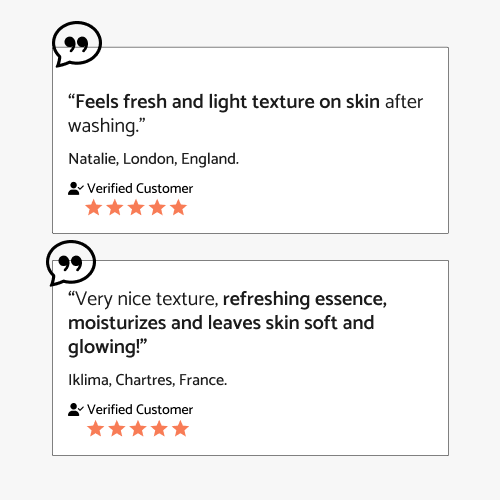 "Feels fresh and light texture on skin after washing."

Natalie, London, England.

Verified Customer

"Very nice texture, refreshing essence, moisturizes and leaves skin soft and glowing!"

Iklima, Chartres, France.

Verified Customer